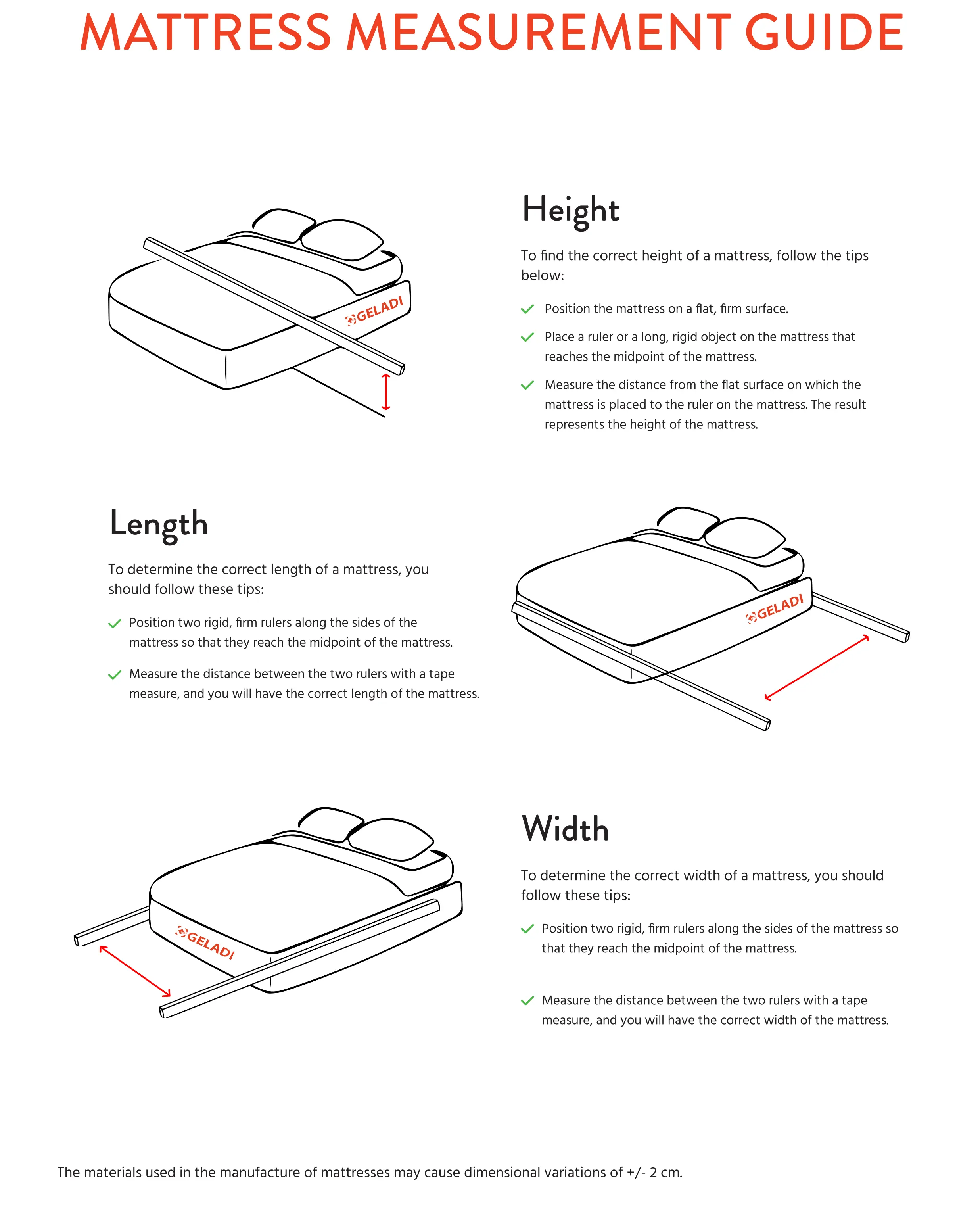 MATTRESS MEASUREMENT GUIDE

GELADI

Height

To find the correct height of a mattress, follow the tips below:

Position the mattress on a flat, firm surface.

Place a ruler or a long, rigid object on the mattress that reaches the midpoint of the mattress.

Measure the distance from the flat surface on which the mattress is placed to the ruler on the mattress. The result represents the height of the mattress.

Length

To determine the correct length of a mattress, you should follow these tips:

Position two rigid, firm rulers along the sides of the mattress so that they reach the midpoint of the mattress.

Measure the distance between the two rulers with a tape measure, and you will have the correct length of the mattress.

GELADI

GELADI

Width

To determine the correct width of a mattress, you should follow these tips:

Position two rigid, firm rulers along the sides of the mattress so that they reach the midpoint of the mattress.

Measure the distance between the two rulers with a tape measure, and you will have the correct width of the mattress.

The materials used in the manufacture of mattresses may cause dimensional variations of +/- 2 cm.